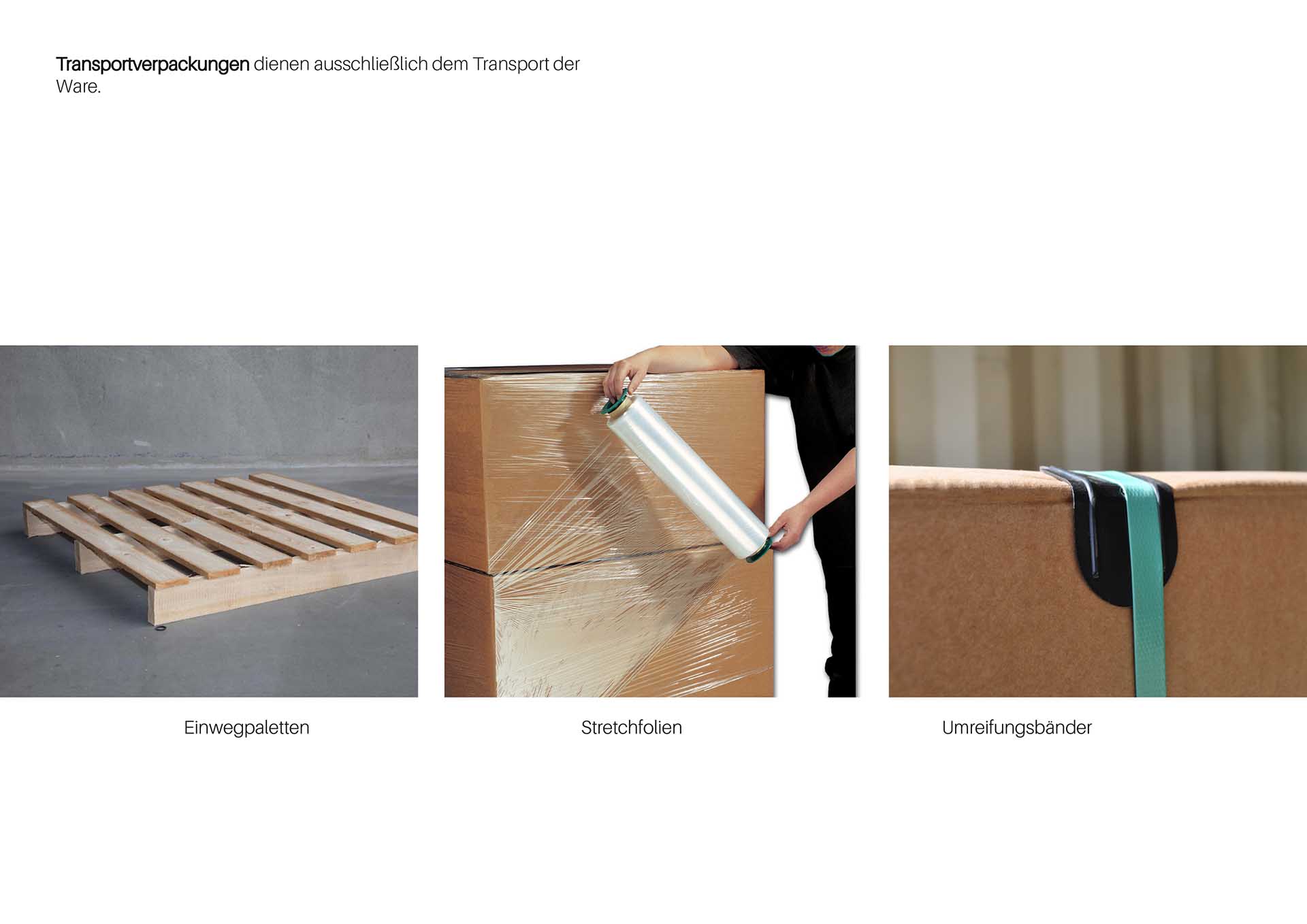 Transportverpackungen dienen ausschließlich dem Transport der Ware.

Einwegpaletten

Stretchfolien

Umreifungsbänder